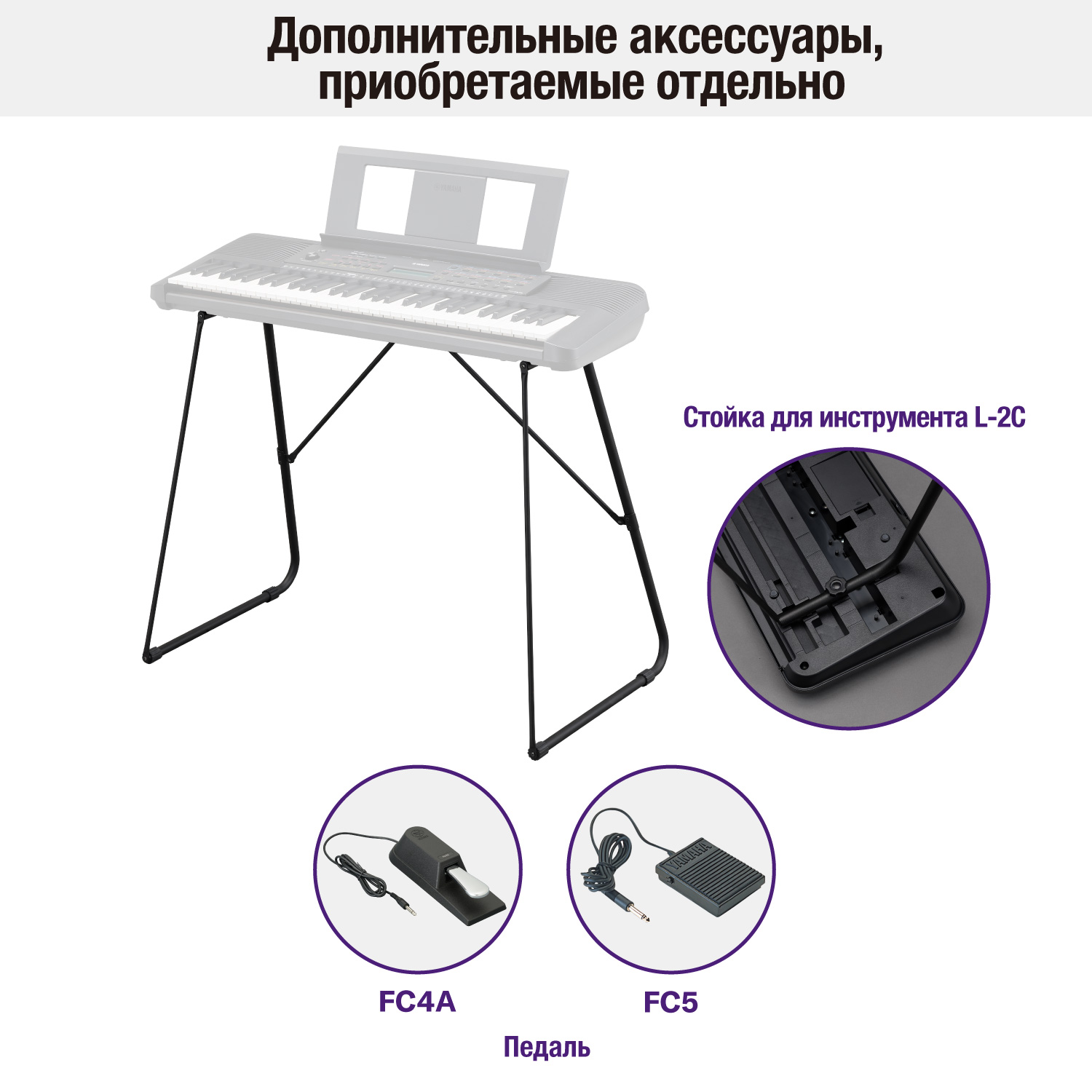 Дополнительные аксессуары, приобретаемые отдельно

Стойка для инструмента L-2C

YAMAHA

FC4A

FC5

Педаль