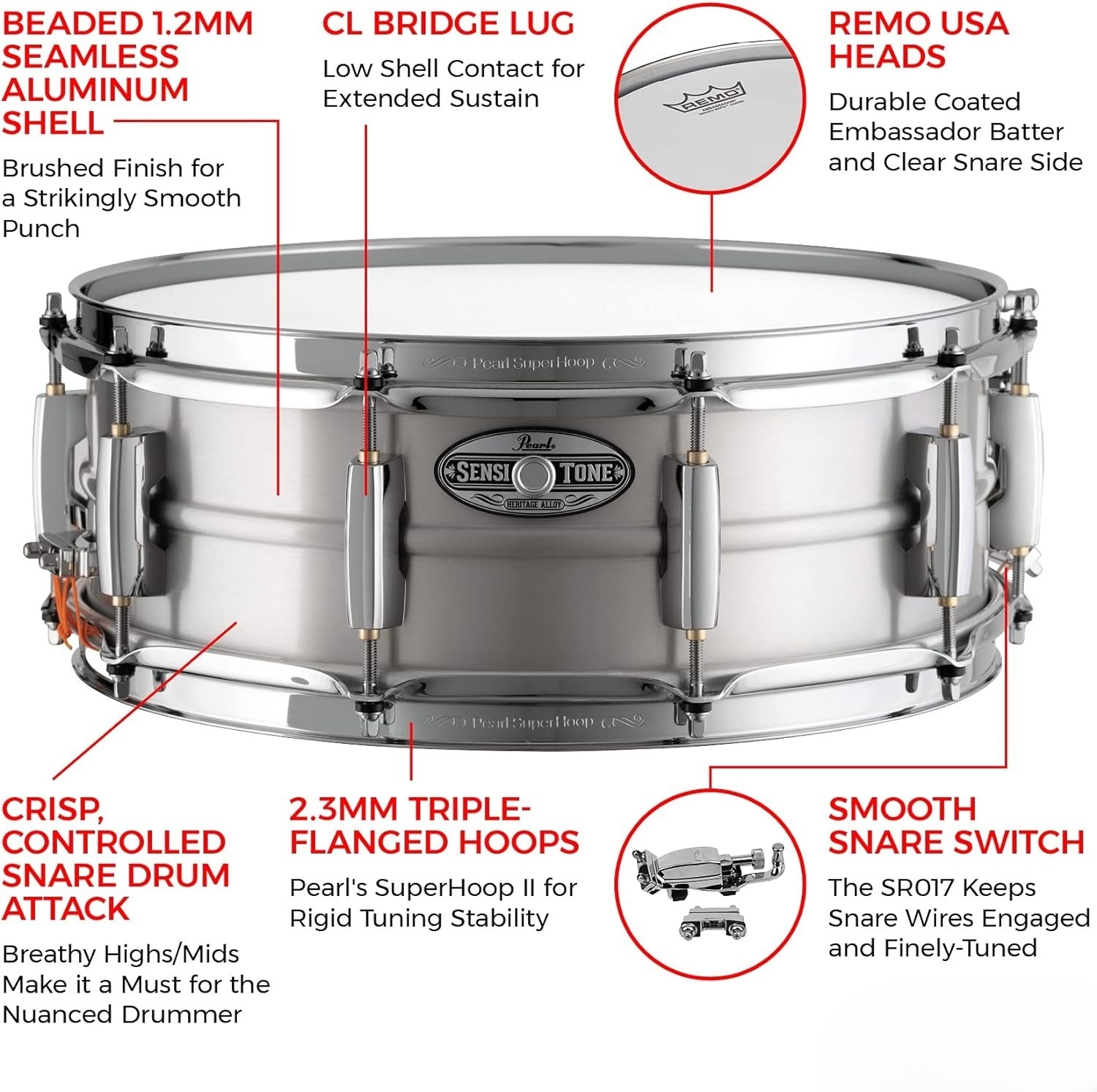 BEADED 1.2MM SEAMLESS ALUMINUM SHELL

Brushed Finish for a Strikingly Smooth Punch

CL BRIDGE LUG

Low Shell Contact for Extended Sustain

REMO

AMBASSADOR

REMO USA HEADS

Durable Coated Embassador Batter and Clear Snare Side

Pearl SuperHoop

Pearl

SENSI TONE

HERITAGE ALLOY

Pearl SuperHoop

CRISP, CONTROLLED SNARE DRUM ATTACK

Breathy Highs/Mids Make it a Must for the Nuanced Drummer

2.3MM TRIPLE-FLANGED HOOPS

Pearl's SuperHoop II for Rigid Tuning Stability

SMOOTH SNARE SWITCH

The SR017 Keeps Snare Wires Engaged and Finely-Tuned