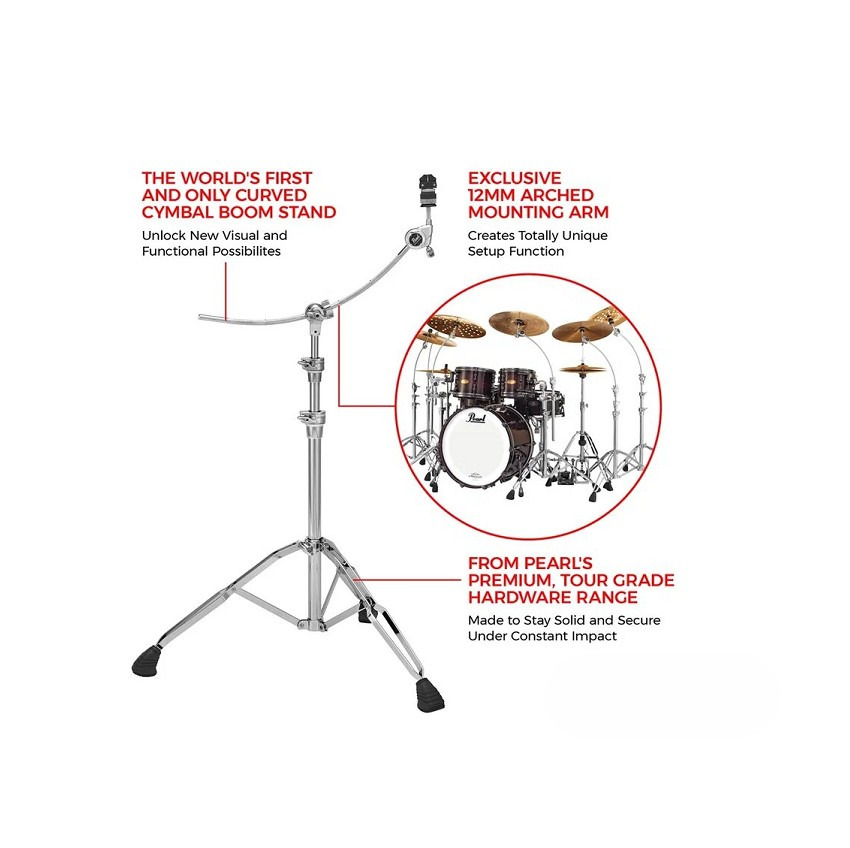 THE WORLD'S FIRST AND ONLY CURVED CYMBAL BOOM STAND

Unlock New Visual and Functional Possibilites

EXCLUSIVE 12MM ARCHED MOUNTING ARM

Creates Totally Unique Setup Function

Pearl

FROM PEARL'S PREMIUM, TOUR GRADE HARDWARE RANGE

Made to Stay Solid and Secure Under Constant Impact