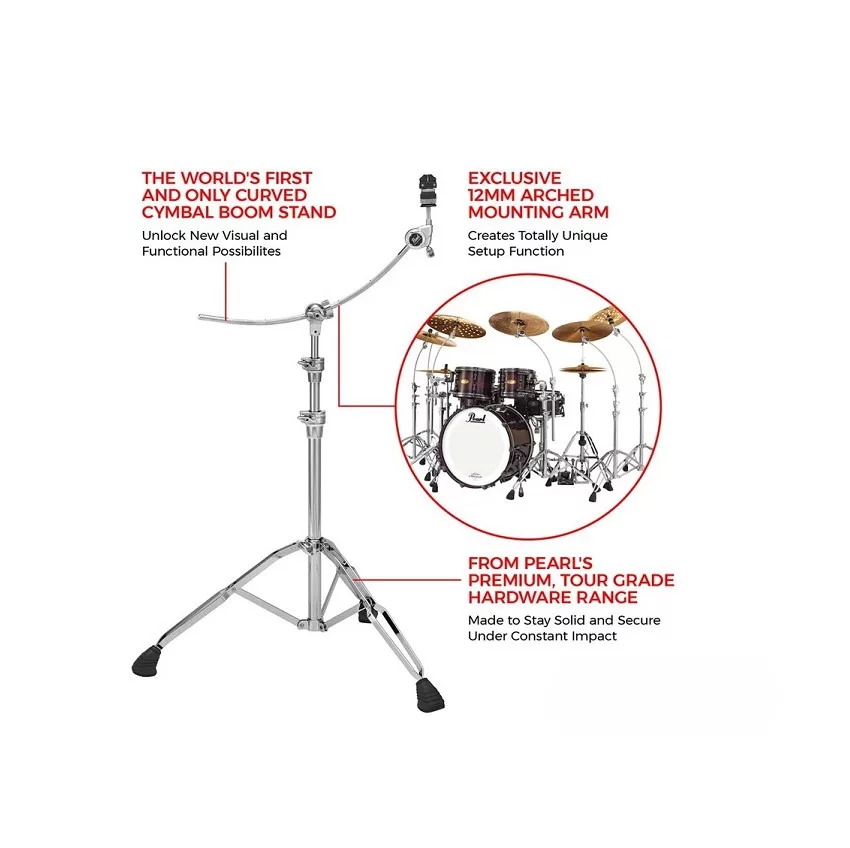 THE WORLD'S FIRST AND ONLY CURVED CYMBAL BOOM STAND

Unlock New Visual and Functional Possibilites

EXCLUSIVE 12MM ARCHED MOUNTING ARM

Creates Totally Unique Setup Function

Pearl

FROM PEARL'S PREMIUM, TOUR GRADE HARDWARE RANGE

Made to Stay Solid and Secure Under Constant Impact